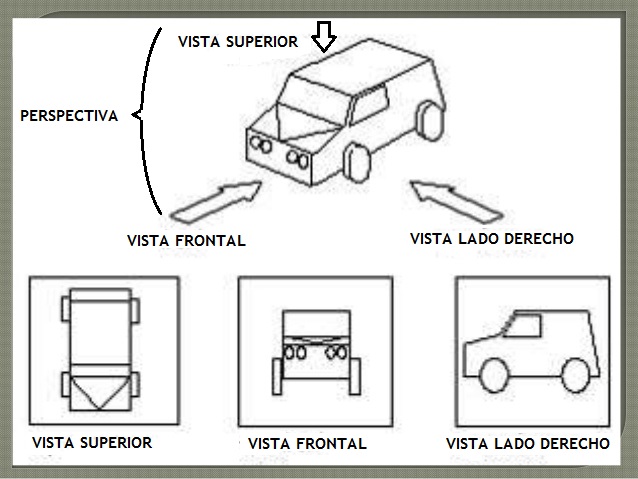 VISTA SUPERIOR

PERSPECTIVA

VISTA FRONTAL

VISTA LADO DERECHO

VISTA SUPERIOR

VISTA FRONTAL

VISTA LADO DERECHO